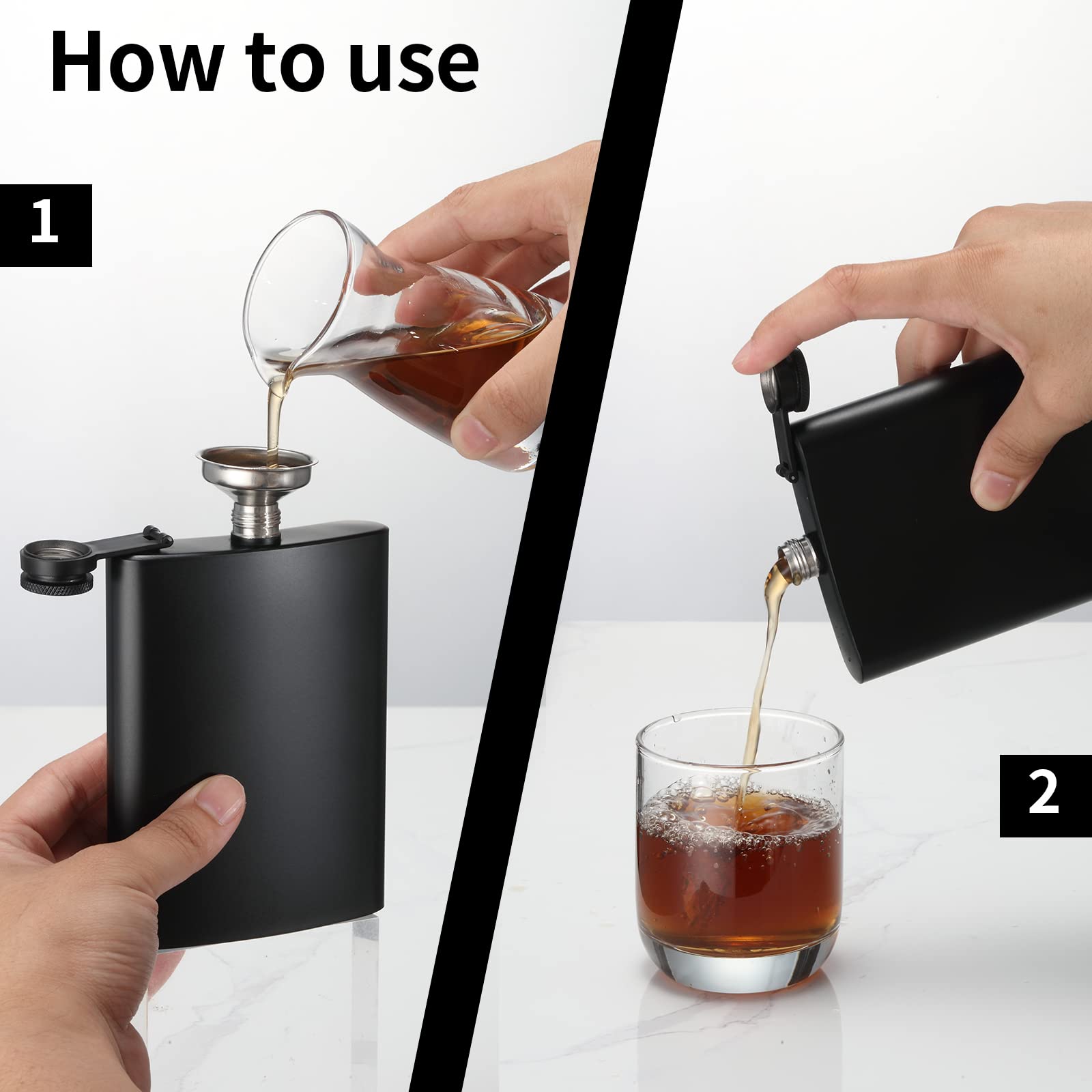 How to use

1

2