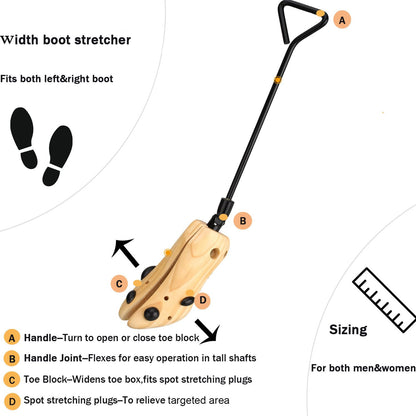 Width boot stretcher

Fits both left&right boot

A

B

C

D

A Handle–Turn to open or close toe block

B Handle Joint–Flexes for easy operation in tall shafts

C Toe Block–Widens toe box,fits spot stretching plugs

D Spot stretching plugs–To relieve targeted area

Sizing

For both men&women